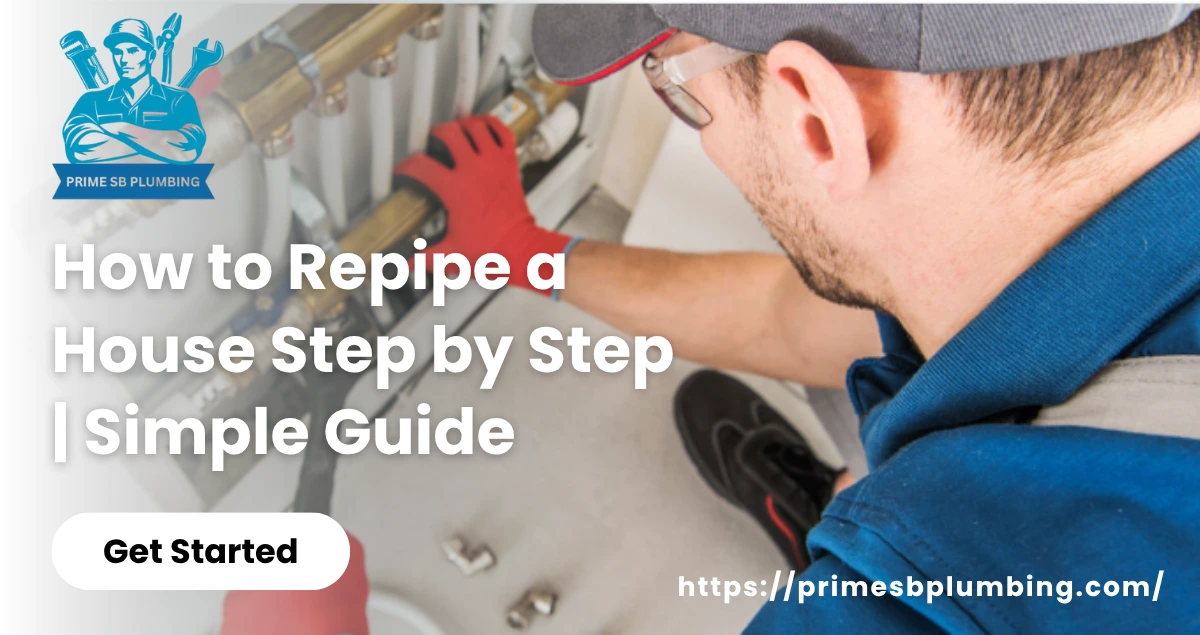 PRIME SB PLUMBING

How to Repipe a House Step by Step | Simple Guide

Get Started

https://primesbplumbing.com/